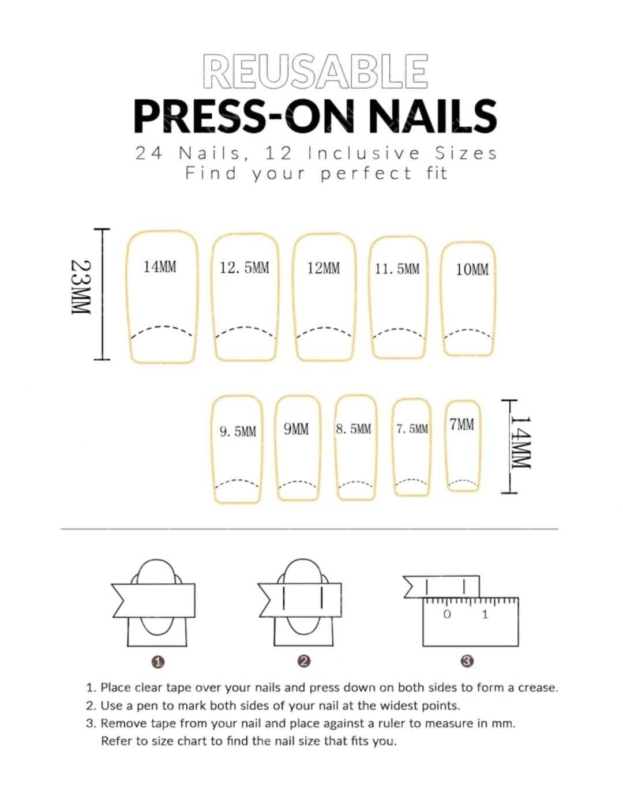 REUSABLE
PRESS-ON NAILS
24 Nails, 12 Inclusive Sizes
Find your perfect fit

23MM

14MM 12. 5MM 12MM 11. 5MM 10MM

9. 5MM 9MM 8. 5MM 7. 5MM 7MM

14MM

0 1

1 2 3

1. Place clear tape over your nails and press down on both sides to form a crease.
2. Use a pen to mark both sides of your nail at the widest points.
3. Remove tape from your nail and place against a ruler to measure in mm. Refer to size chart to find the nail size that fits you.