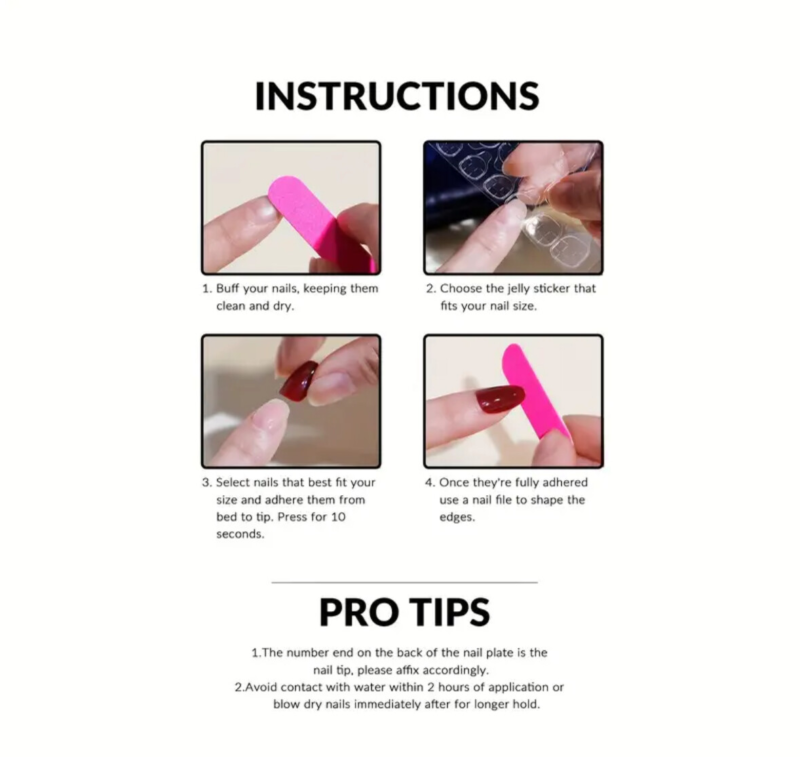 INSTRUCTIONS

1. Buff your nails, keeping them clean and dry.

2. Choose the jelly sticker that fits your nail size.

3. Select nails that best fit your size and adhere them from bed to tip. Press for 10 seconds.

4. Once they're fully adhered use a nail file to shape the edges.

PRO TIPS

1.The number end on the back of the nail plate is the nail tip, please affix accordingly.
2.Avoid contact with water within 2 hours of application or blow dry nails immediately after for longer hold.