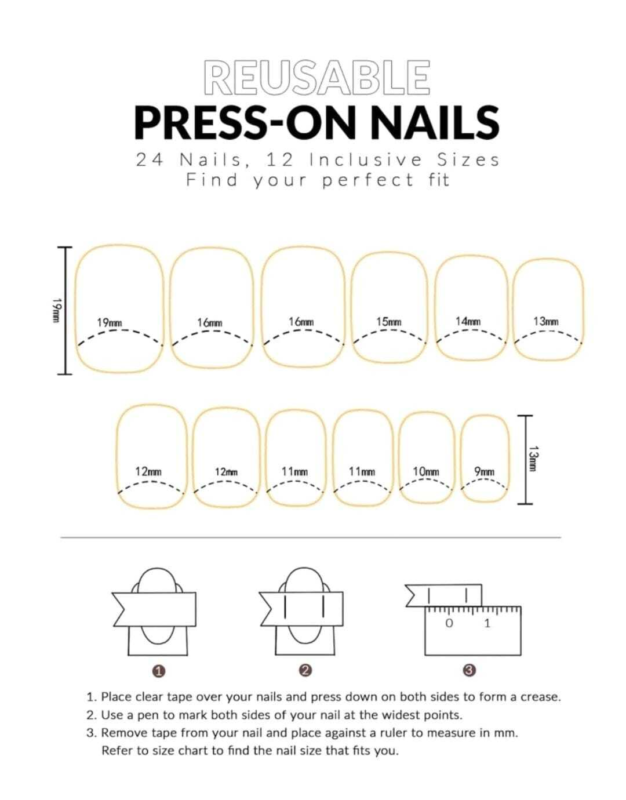 REUSABLE
PRESS-ON NAILS
24 Nails, 12 Inclusive Sizes
Find your perfect fit

19mm

19mm 16mm 16mm 15mm 14mm 13mm

12mm 12mm 11mm 11mm 10mm 9mm

13mm

0 1

1 2 3

1. Place clear tape over your nails and press down on both sides to form a crease.
2. Use a pen to mark both sides of your nail at the widest points.
3. Remove tape from your nail and place against a ruler to measure in mm. Refer to size chart to find the nail size that fits you.