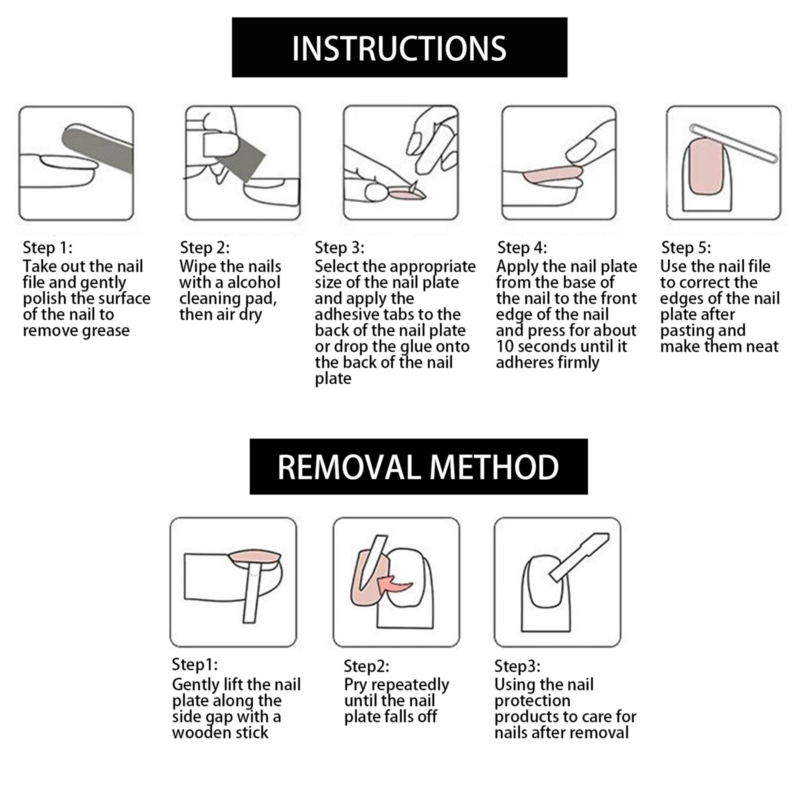 INSTRUCTIONS

Step 1:
Take out the nail file and gently polish the surface of the nail to remove grease

Step 2:
Wipe the nails with a alcohol cleaning pad, then air dry

Step 3:
Select the appropriate size of the nail plate and apply the adhesive tabs to the back of the nail plate or drop the glue onto the back of the nail plate

Step 4:
Apply the nail plate from the base of the nail to the front edge of the nail and press for about 10 seconds until it adheres firmly

Step 5:
Use the nail file to correct the edges of the nail plate after pasting and make them neat

REMOVAL METHOD

Step1:
Gently lift the nail plate along the side gap with a wooden stick

Step2:
Pry repeatedly until the nail plate falls off

Step3:
Using the nail protection products to care for nails after removal