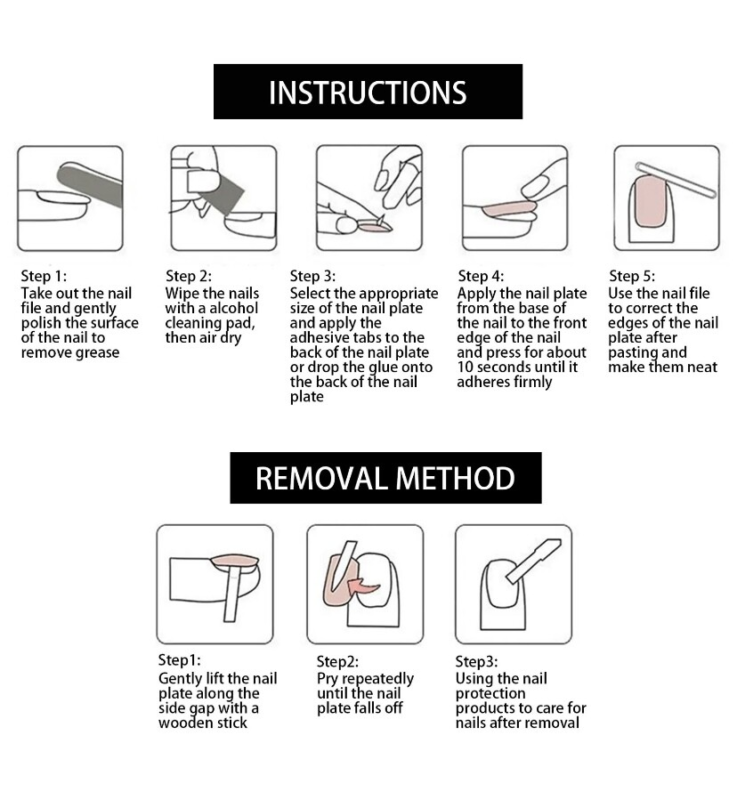 INSTRUCTIONS

Step 1:
Take out the nail file and gently polish the surface of the nail to remove grease

Step 2:
Wipe the nails with a alcohol cleaning pad, then air dry

Step 3:
Select the appropriate size of the nail plate and apply the adhesive tabs to the back of the nail plate or drop the glue onto the back of the nail plate

Step 4:
Apply the nail plate from the base of the nail to the front edge of the nail and press for about 10 seconds until it adheres firmly

Step 5:
Use the nail file to correct the edges of the nail plate after pasting and make them neat

REMOVAL METHOD

Step1:
Gently lift the nail plate along the side gap with a wooden stick

Step2:
Pry repeatedly until the nail plate falls off

Step3:
Using the nail protection products to care for nails after removal